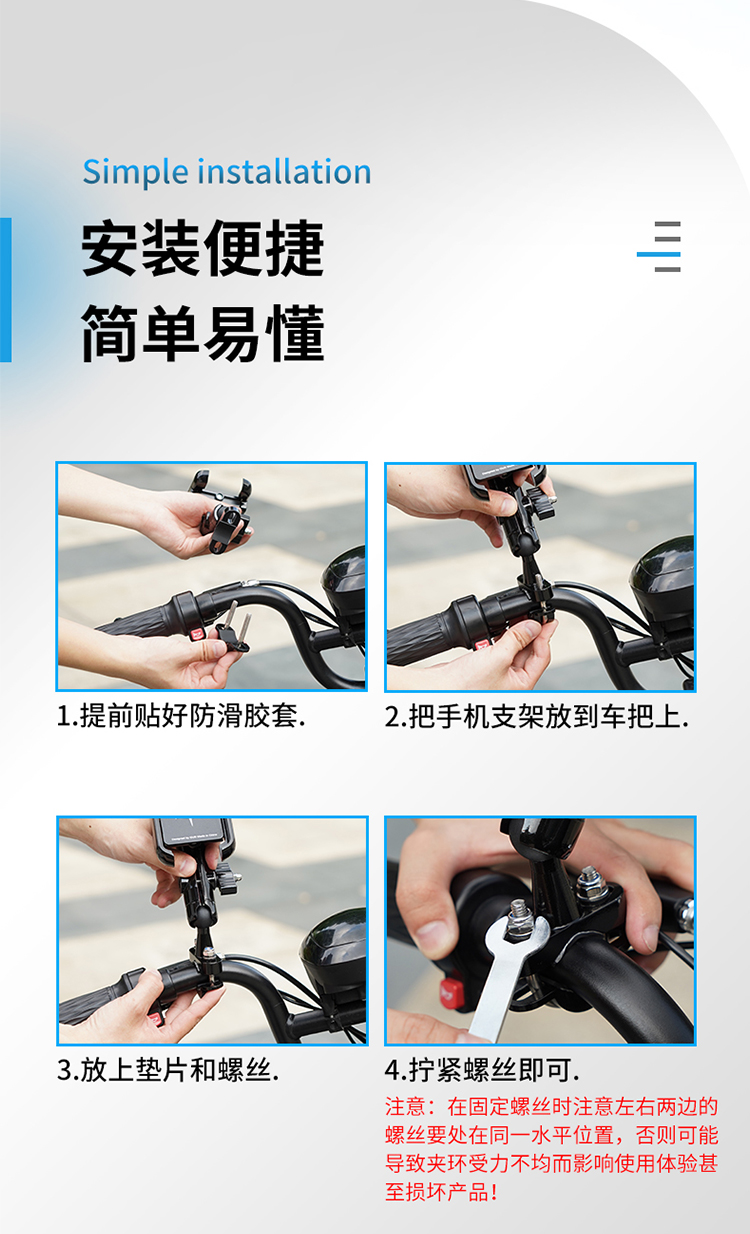 Simple installation

安装便捷
简单易懂

1.提前贴好防滑胶套.

2.把手机支架放到车把上.

3.放上垫片和螺丝.

4.拧紧螺丝即可.

注意：在固定螺丝时注意左右两边的螺丝要处在同一水平位置，否则可能导致夹环受力不均而影响使用体验甚至损坏产品！